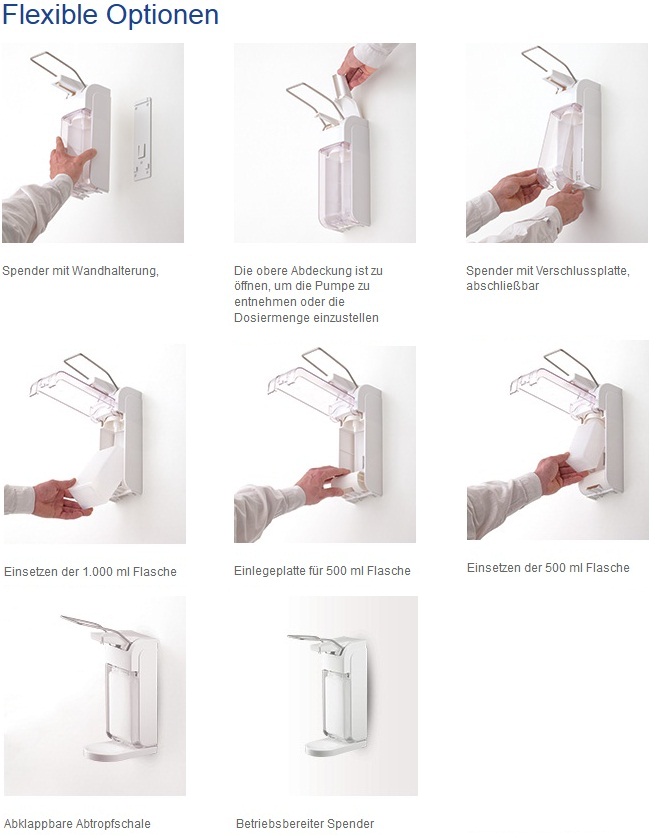 Flexible Optionen

Spender mit Wandhalterung,

Die obere Abdeckung ist zu öffnen, um die Pumpe zu entnehmen oder die Dosiermenge einzustellen

Spender mit Verschlussplatte, abschließbar

Einsetzen der 1.000 ml Flasche

Einlegeplatte für 500 ml Flasche

Einsetzen der 500 ml Flasche

Abklappbare Abtropfschale

Betriebsbereiter Spender